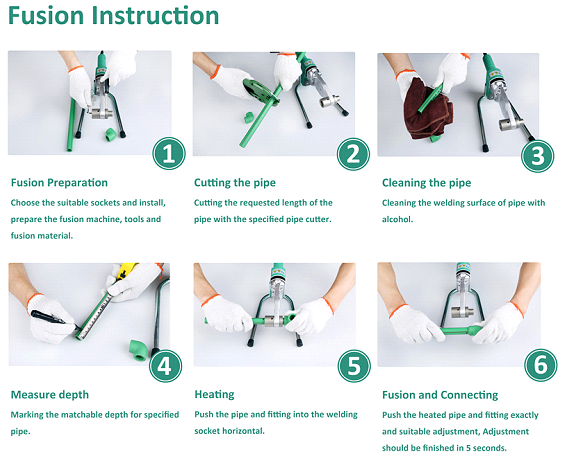 Fusion Instruction

1

Fusion Preparation

Choose the suitable sockets and install, prepare the fusion machine, tools and fusion material.

2

Cutting the pipe

Cutting the requested length of the pipe with the specified pipe cutter.

3

Cleaning the pipe

Cleaning the welding surface of pipe with alcohol.

4

Measure depth

Marking the matchable depth for specified pipe.

5

Heating

Push the pipe and fitting into the welding socket horizontal.

6

Fusion and Connecting

Push the heated pipe and fitting exactly and suitable adjustment, Adjustment should be finished in 5 seconds.